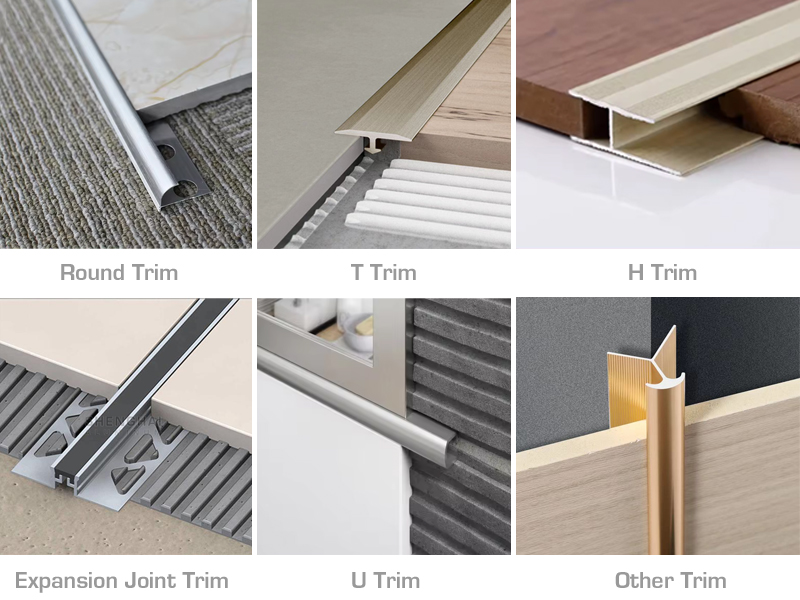 Round Trim

T Trim

H Trim

Expansion Joint Trim

U Trim

Other Trim